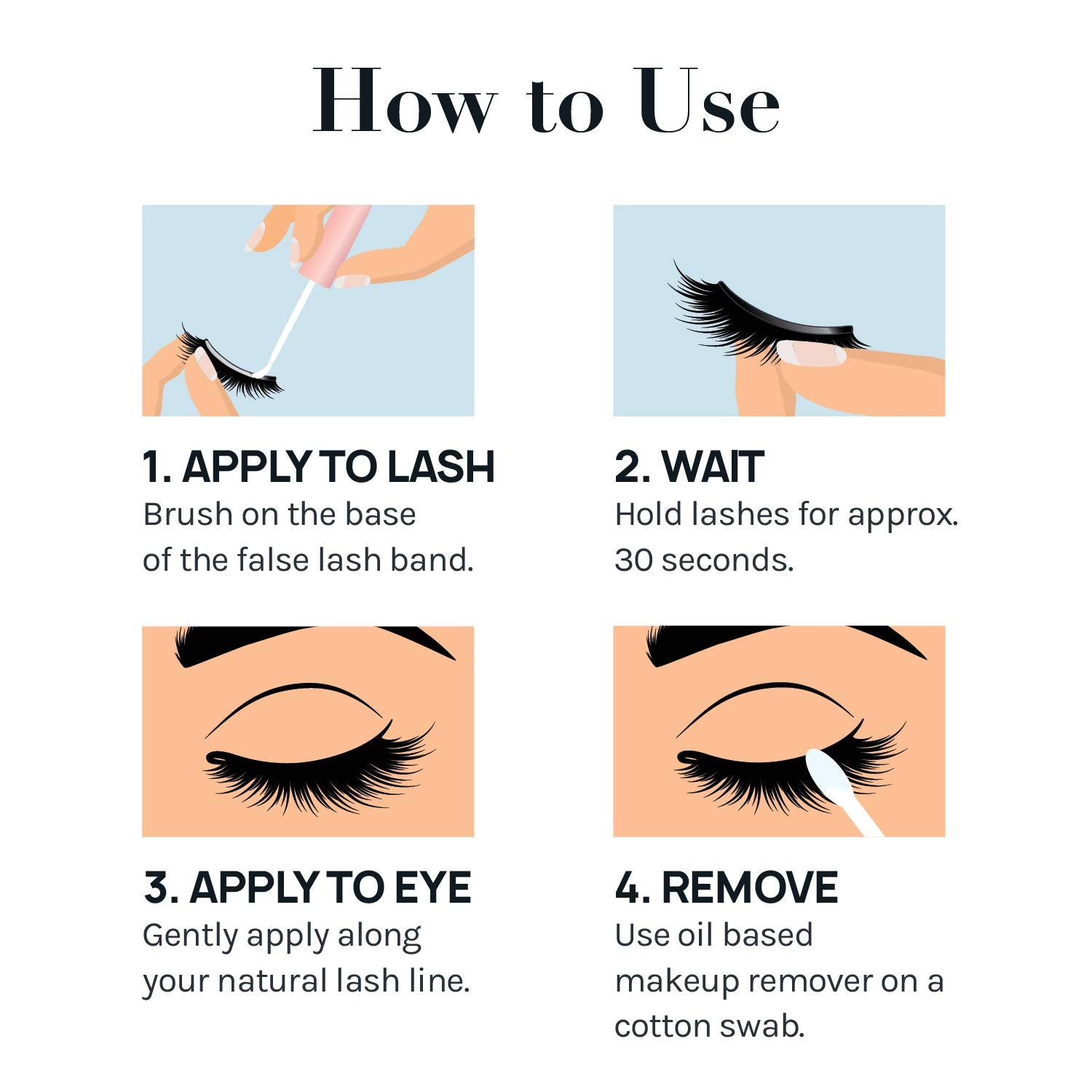 How to Use

1. APPLY TO LASH
Brush on the base of the false lash band.

2. WAIT
Hold lashes for approx. 30 seconds.

3. APPLY TO EYE
Gently apply along your natural lash line.

4. REMOVE
Use oil based makeup remover on a cotton swab.